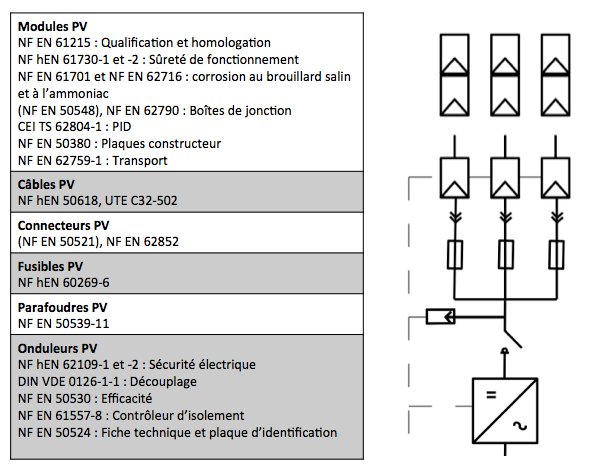 **Modules PV**
NF EN 61215 : Qualification et homologation
NF hEN 61730-1 et -2 : Sûreté de fonctionnement
NF EN 61701 et NF EN 62716 : corrosion au brouillard salin et à l'ammoniac
(NF EN 50548), NF EN 62790 : Boîtes de jonction
CEI TS 62804-1 : PID
NF EN 50380 : Plaques constructeur
NF EN 62759-1 : Transport

**Câbles PV**
NF hEN 50618, UTE C32-502

**Connecteurs PV**
(NF EN 50521), NF EN 62852

**Fusibles PV**
NF hEN 60269-6

**Parafoudres PV**
NF EN 50539-11

**Onduleurs PV**
NF hEN 62109-1 et -2 : Sécurité électrique
DIN VDE 0126-1-1 : Découplage
NF EN 50530 : Efficacité
NF EN 61557-8 : Contrôleur d'isolement
NF EN 50524 : Fiche technique et plaque d'identification

=
~