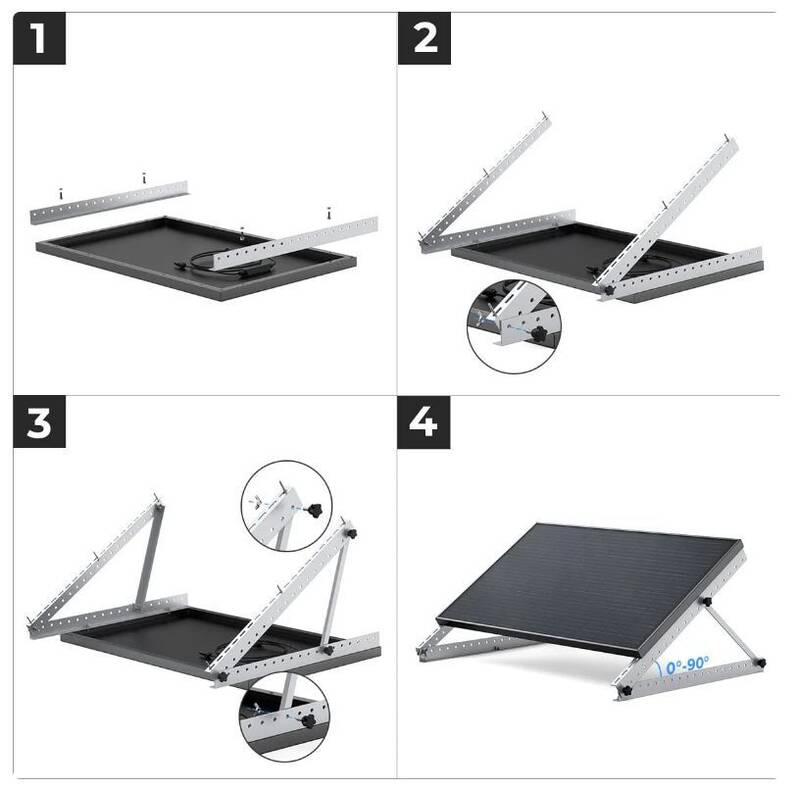 1

2

3

4

0°-90°