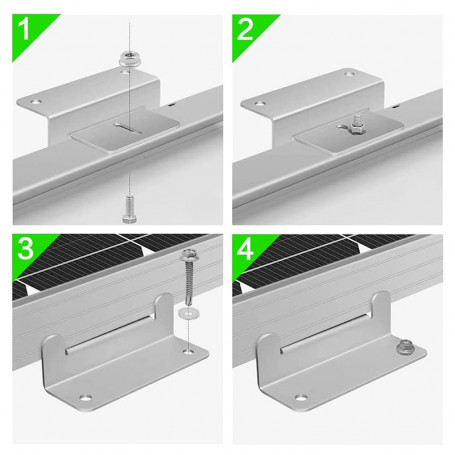 1

2

3

4