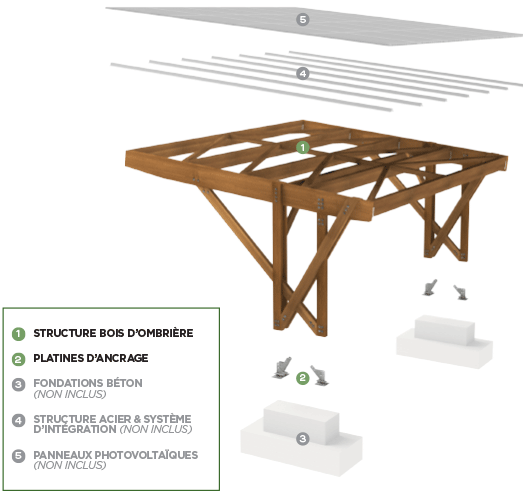 5

4

1

2

3

1 STRUCTURE BOIS D'OMBRIÈRE

2 PLATINES D'ANCRAGE

3 FONDATIONS BÉTON (NON INCLUS)

4 STRUCTURE ACIER & SYSTÈME D'INTÉGRATION (NON INCLUS)

5 PANNEAUX PHOTOVOLTAÏQUES (NON INCLUS)