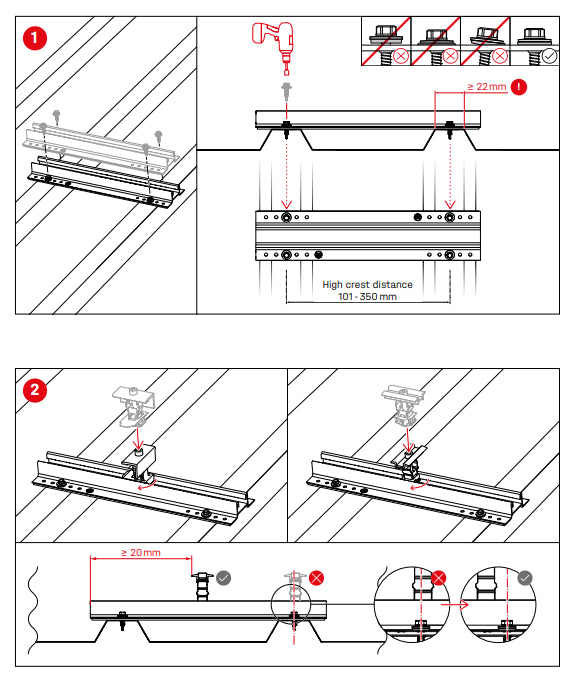 1

≥ 22 mm !

High crest distance
101 - 350 mm

2

≥ 20 mm