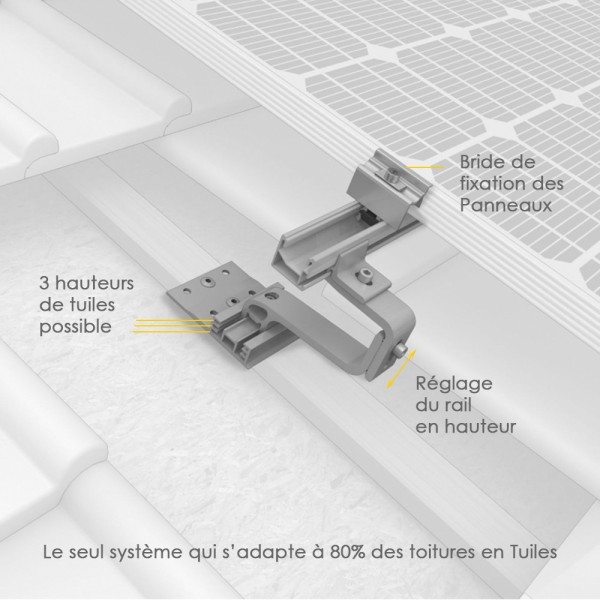 Bride de fixation des Panneaux

3 hauteurs de tuiles possible

Réglage du rail en hauteur

Le seul système qui s'adapte à 80% des toitures en Tuiles